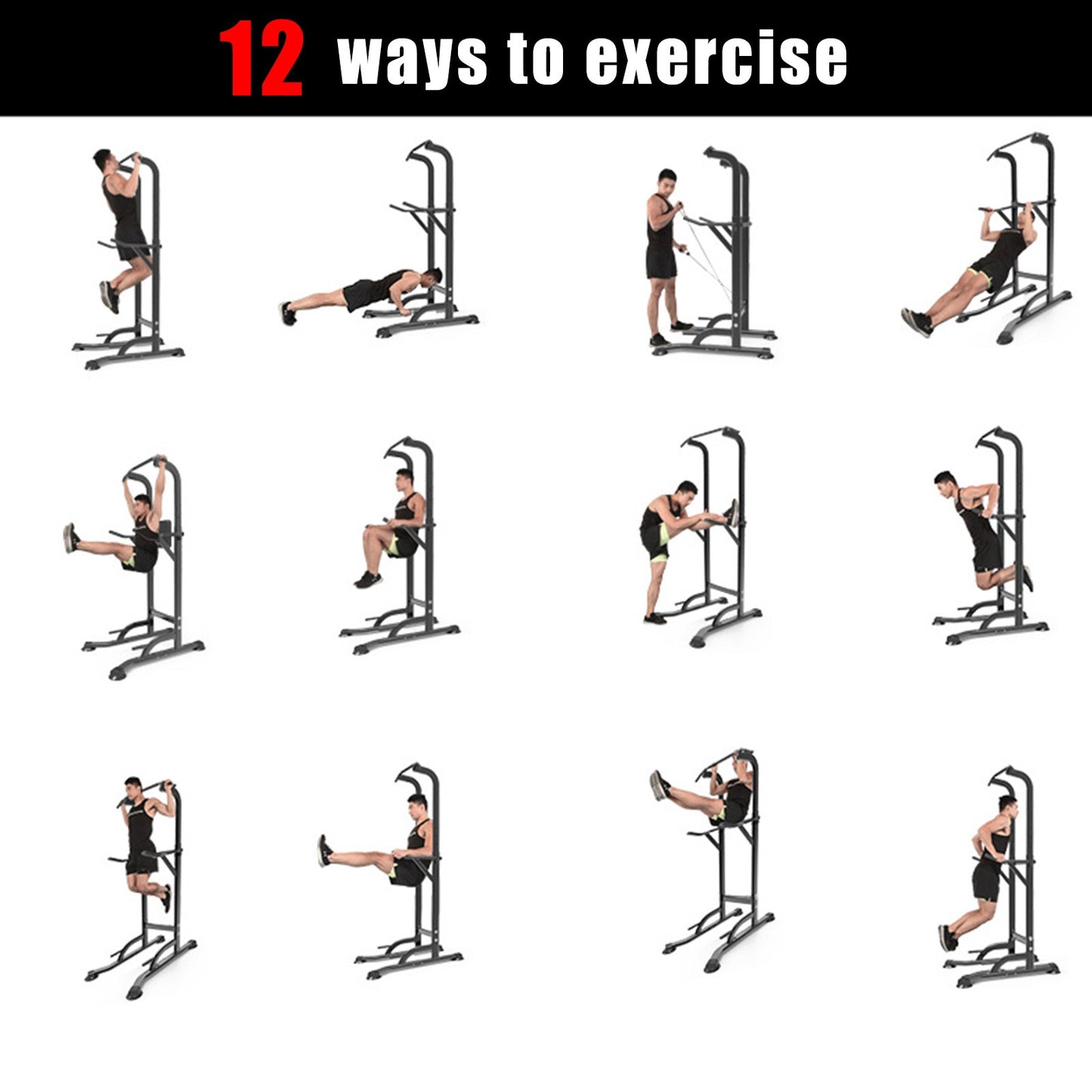 12 ways to exercise