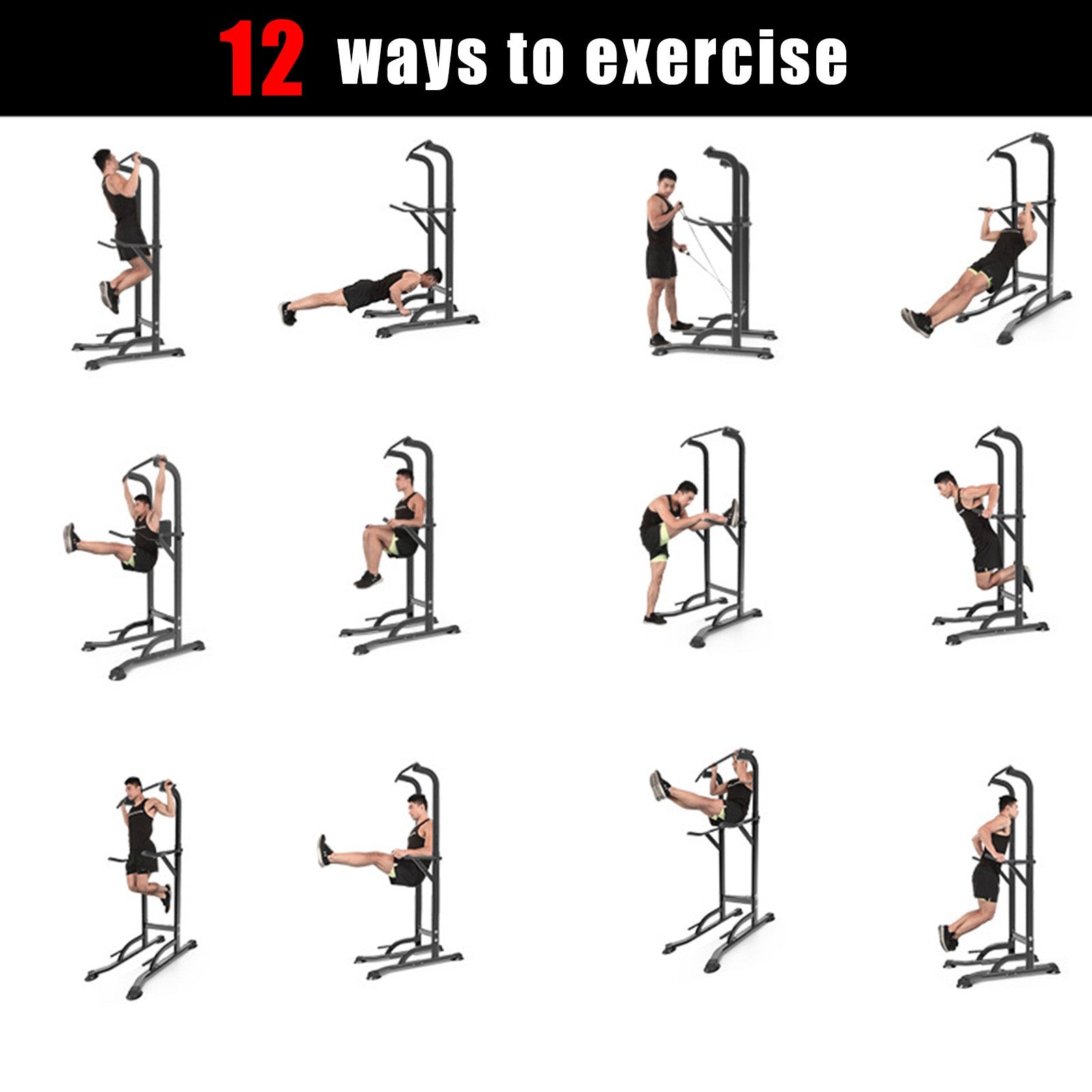 12 ways to exercise